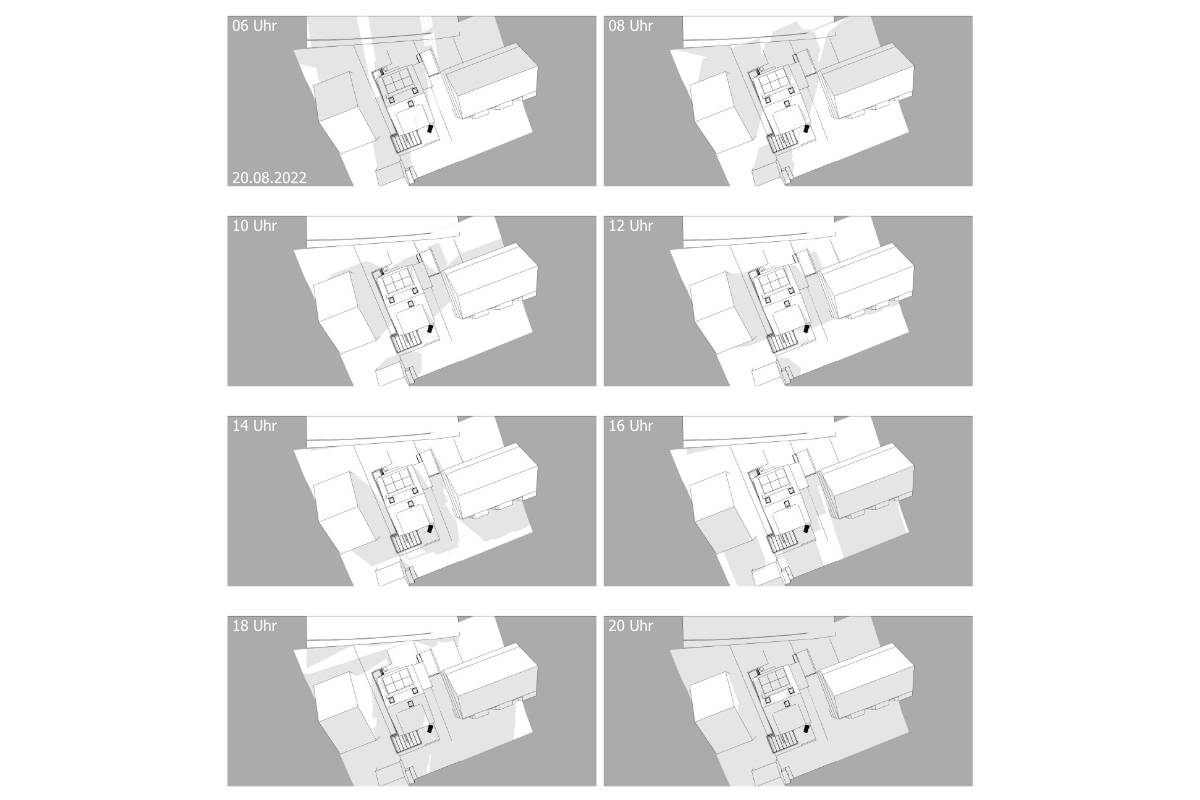 06 Uhr

20.08.2022

08 Uhr

10 Uhr

12 Uhr

14 Uhr

16 Uhr

18 Uhr

20 Uhr